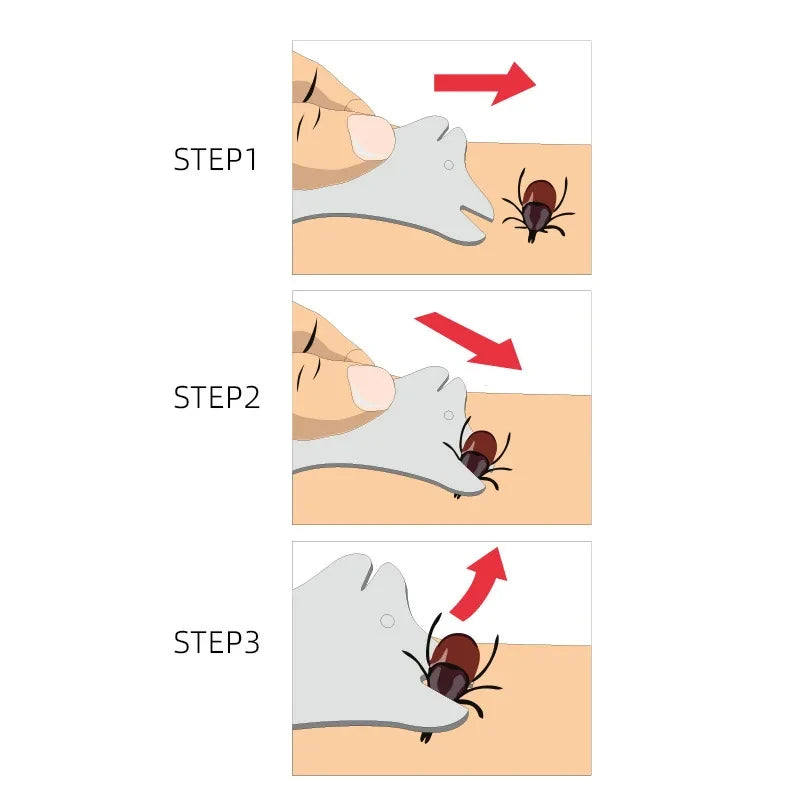 STEP1

STEP2

STEP3